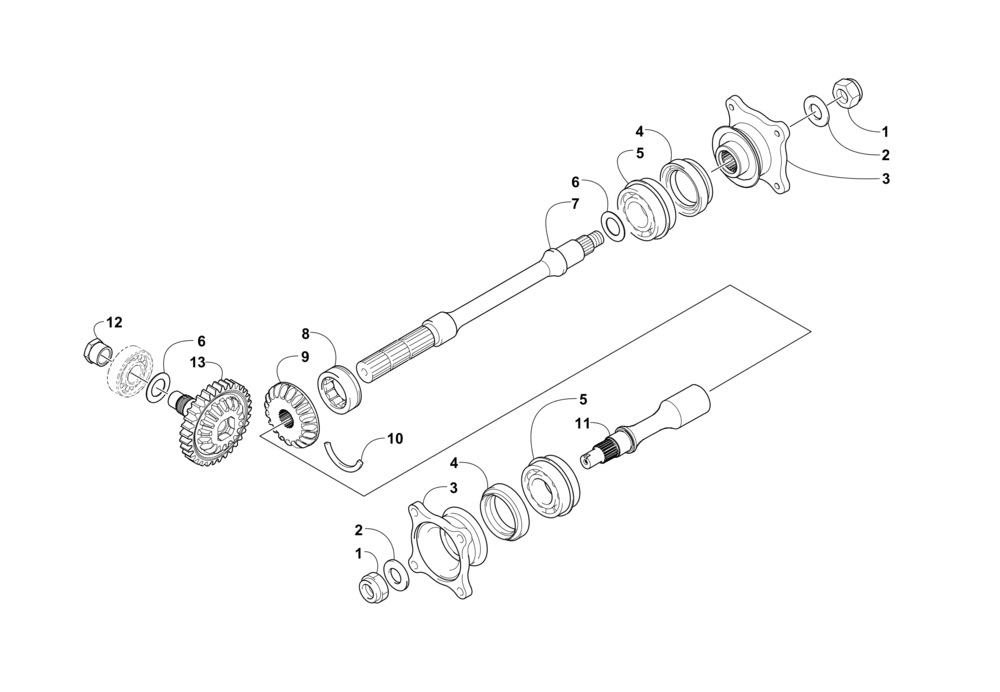 1
2
3
4
5
6
7
12
6
13
8
9
10
5
11
4
3
2
1